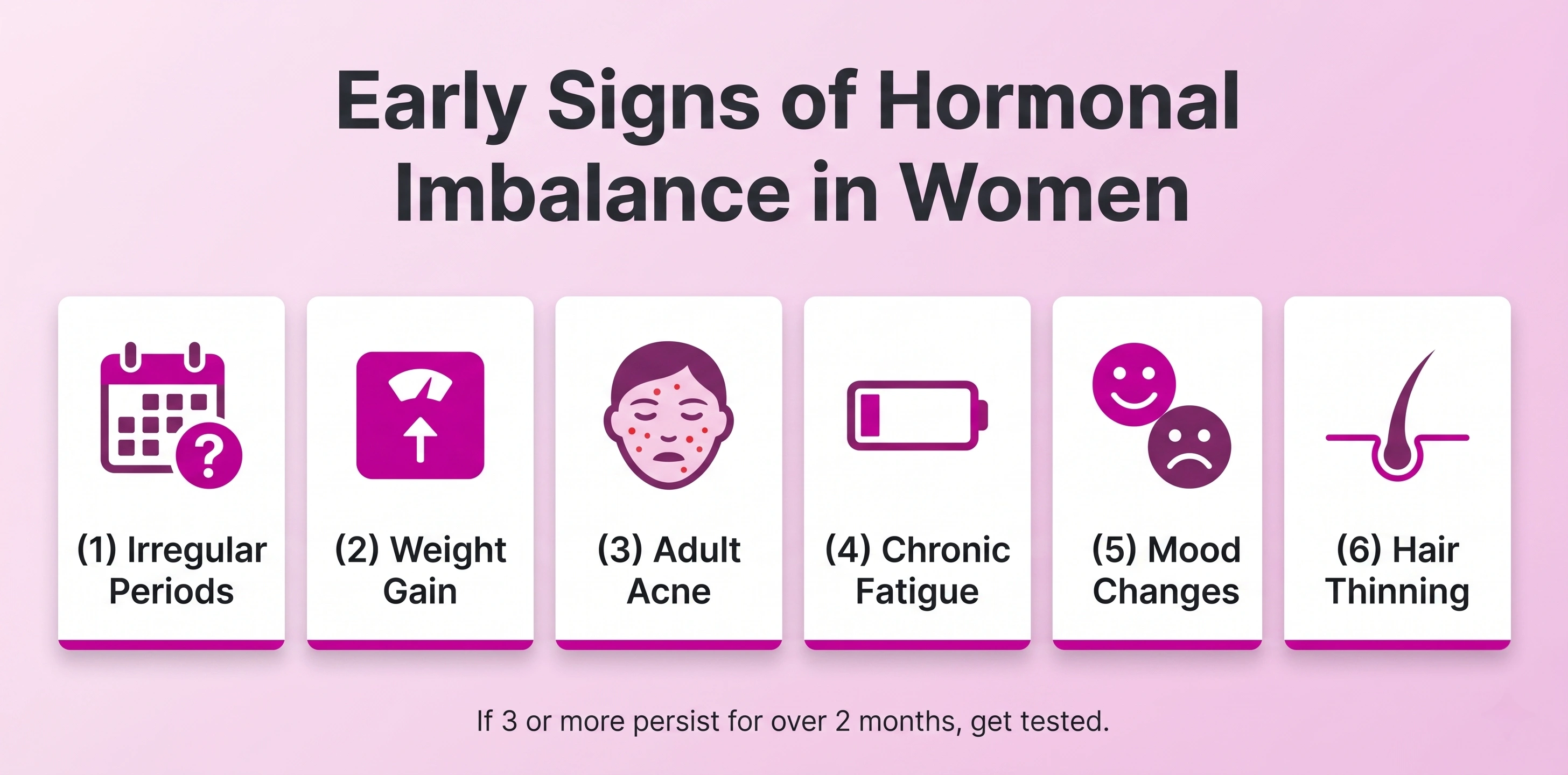 Early Signs of Hormonal Imbalance in Women

(1) Irregular Periods

(2) Weight Gain

(3) Adult Acne

(4) Chronic Fatigue

(5) Mood Changes

(6) Hair Thinning

If 3 or more persist for over 2 months, get tested.